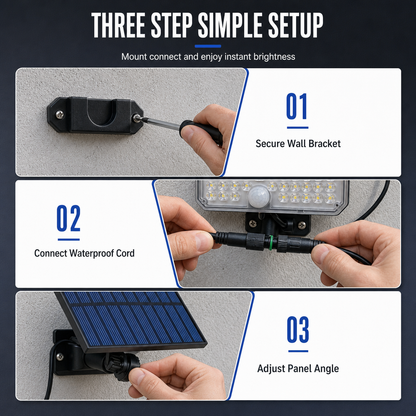 THREE STEP SIMPLE SETUP

Mount connect and enjoy instant brightness

01

Secure Wall Bracket

02

Connect Waterproof Cord

03

Adjust Panel Angle