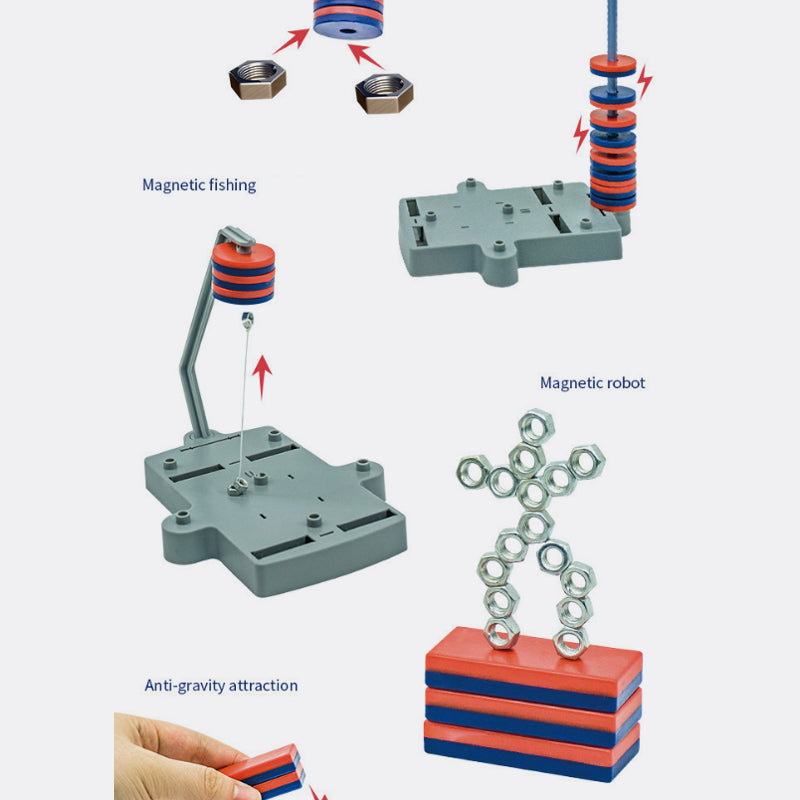 Magnetic fishing

Magnetic robot

Anti-gravity attraction