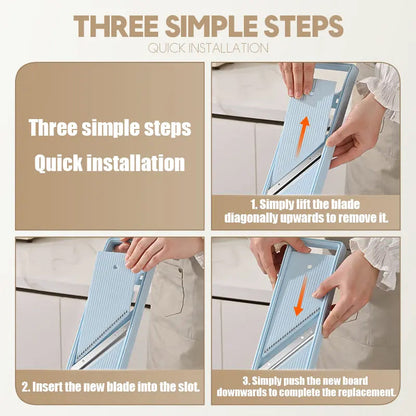 THREE SIMPLE STEPS
QUICK INSTALLATION

Three simple steps
Quick installation

1. Simply lift the blade diagonally upwards to remove it.

2. Insert the new blade into the slot.

3. Simply push the new board downwards to complete the replacement.