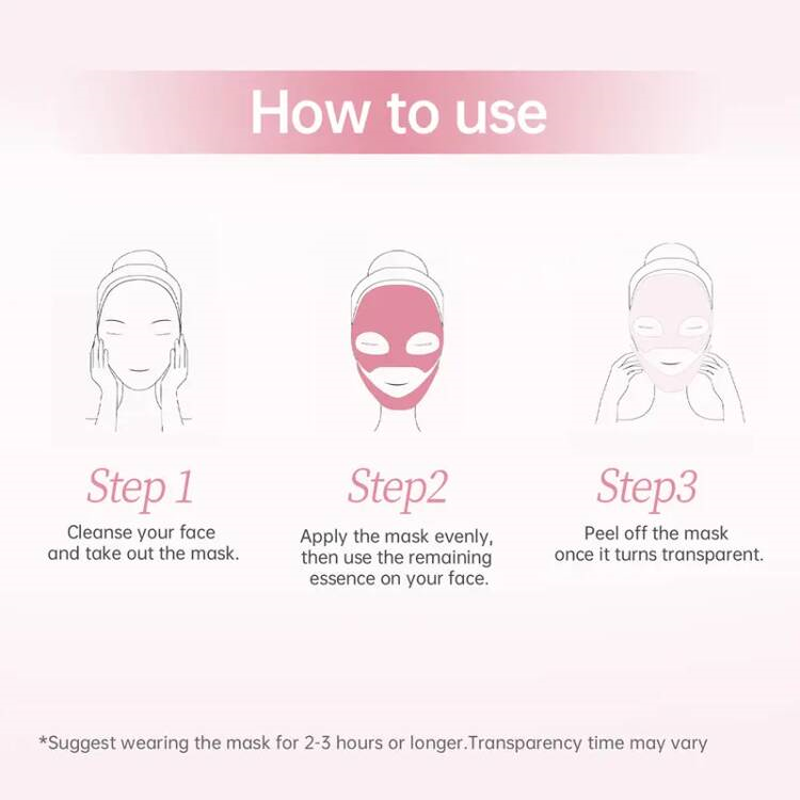 How to use

Step 1
Cleanse your face and take out the mask.

Step2
Apply the mask evenly, then use the remaining essence on your face.

Step3
Peel off the mask once it turns transparent.

*Suggest wearing the mask for 2-3 hours or longer.Transparency time may vary