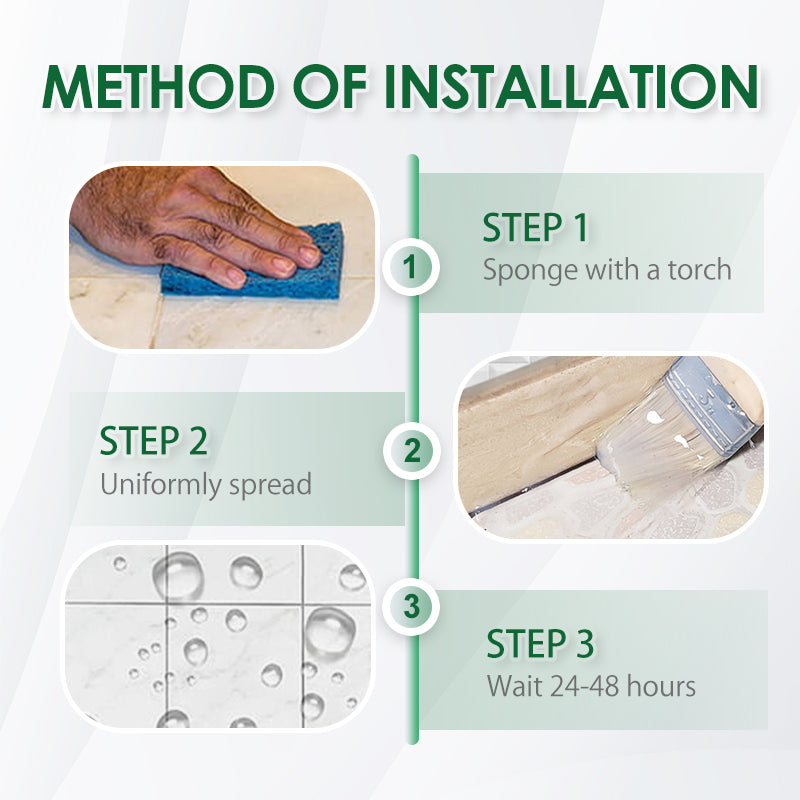 METHOD OF INSTALLATION

1

STEP 1
Sponge with a torch

2

STEP 2
Uniformly spread

3

STEP 3
Wait 24-48 hours